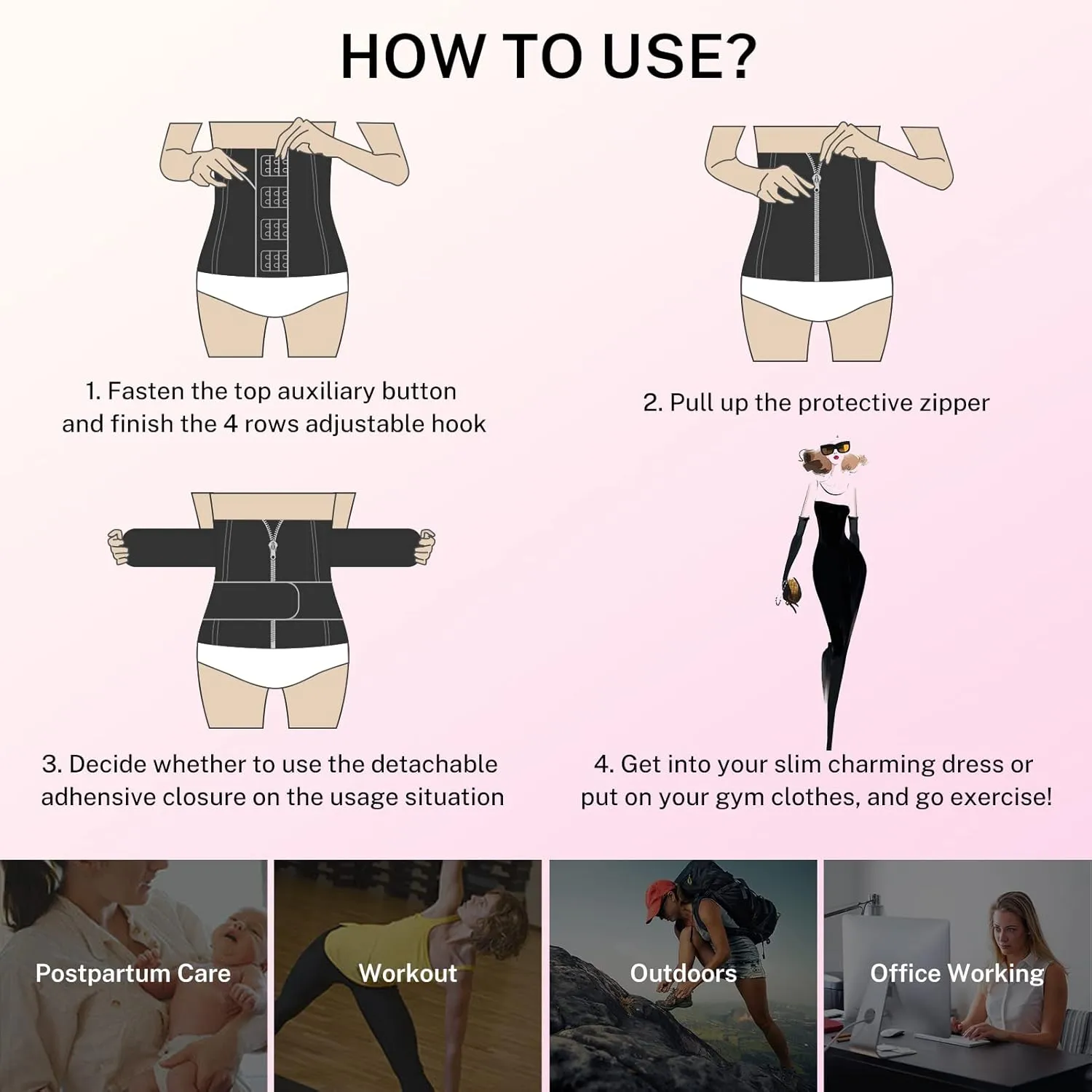 HOW TO USE?

1. Fasten the top auxiliary button and finish the 4 rows adjustable hook

2. Pull up the protective zipper

3. Decide whether to use the detachable adhensive closure on the usage situation

4. Get into your slim charming dress or put on your gym clothes, and go exercise!

Postpartum Care

Workout

Outdoors

Office Working